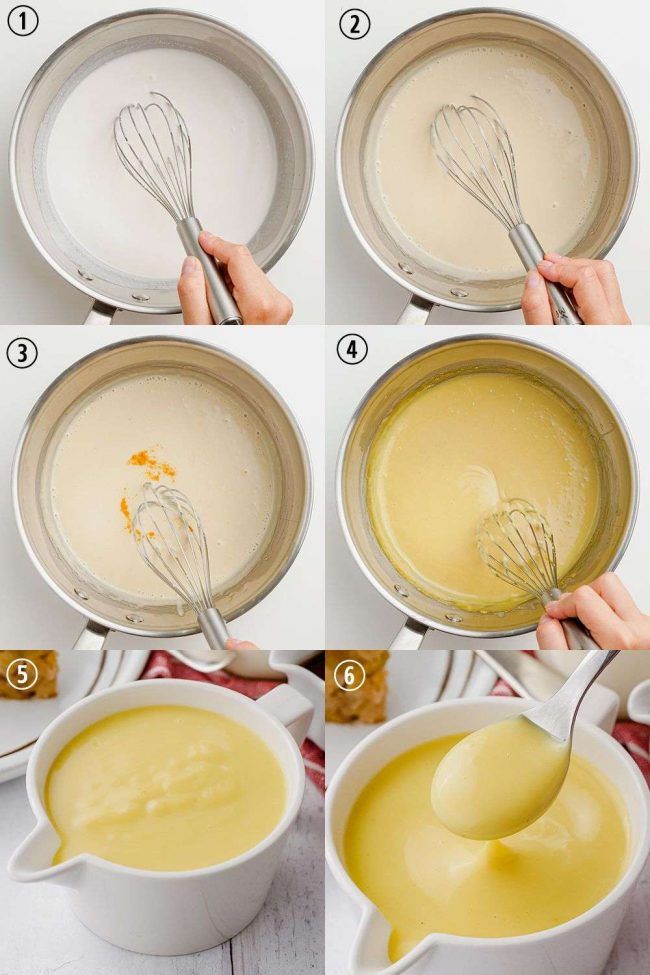 1
2
3
4
5
6