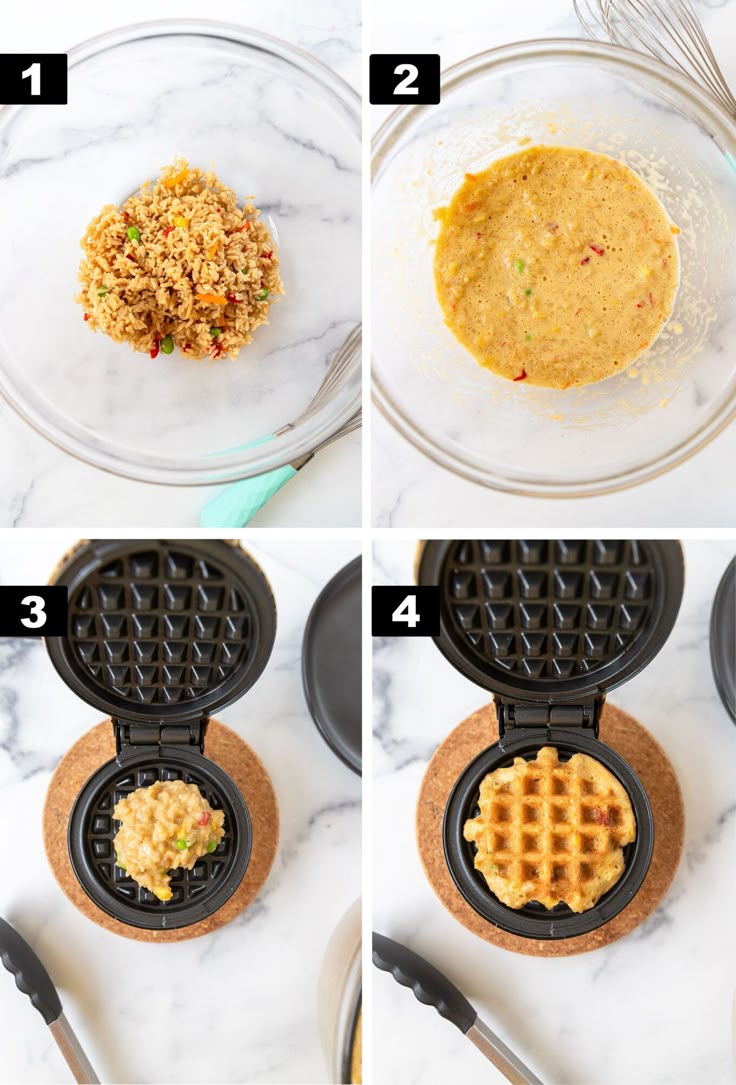 1
2
3
4